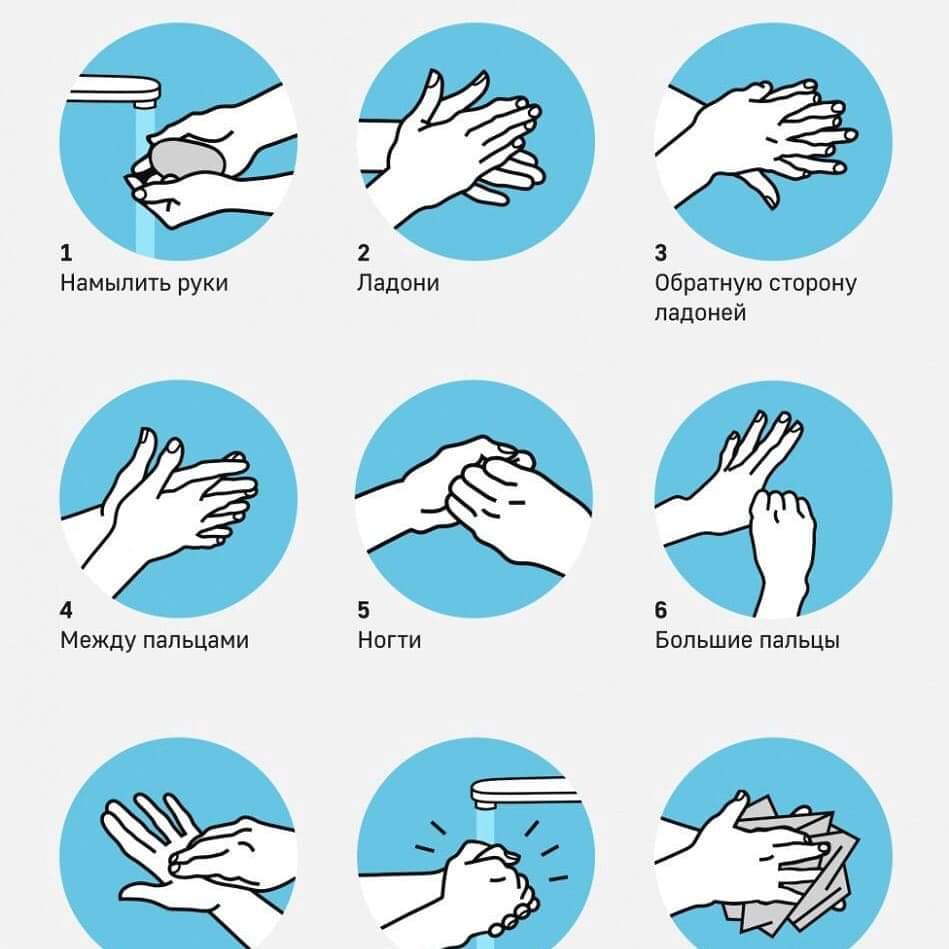 1
Намылить руки

2
Ладони

3
Обратную сторону ладоней

4
Между пальцами

5
Ногти

6
Большие пальцы